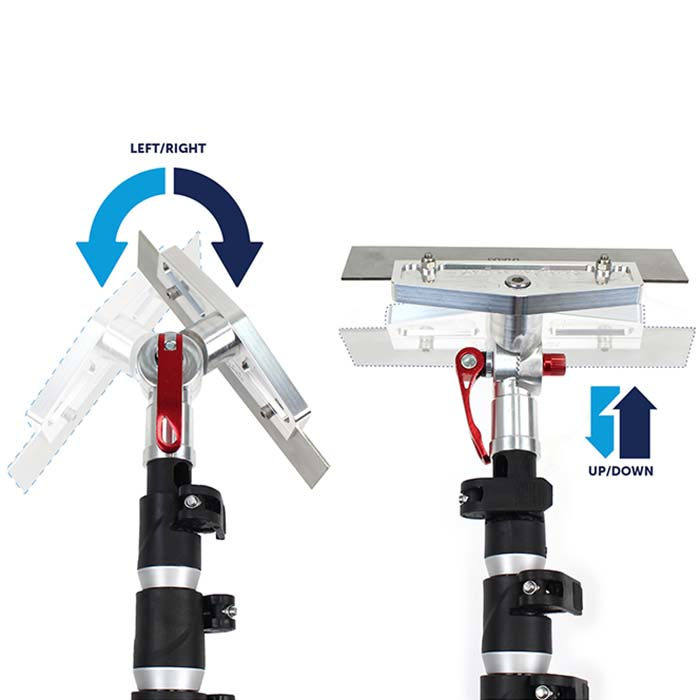 LEFT/RIGHT

UP/DOWN